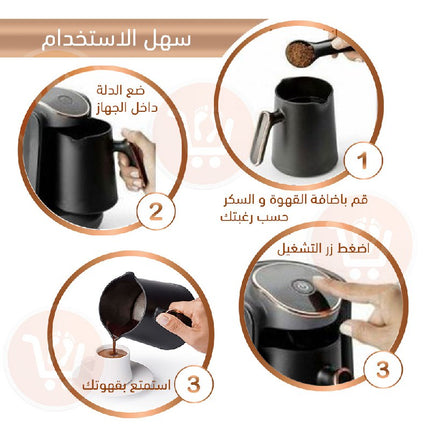 سهل الاستخدام

1
قم باضافة القهوة و السكر حسب رغبتك

ضع الدلة داخل الجهاز
2

اضغط زر التشغيل
3

3
استمتع بقهوتك