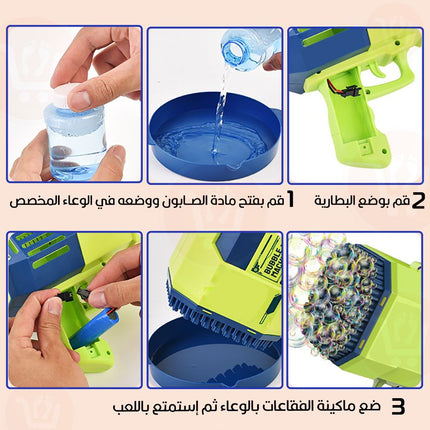 1 قم بفتح مادة الصابون ووضعه في الوعاء المخصص

2 قم بوضع البطارية

BUBBLE MACH

3 ضع ماكينة الفقاعات بالوعاء ثم إستمتع باللعب