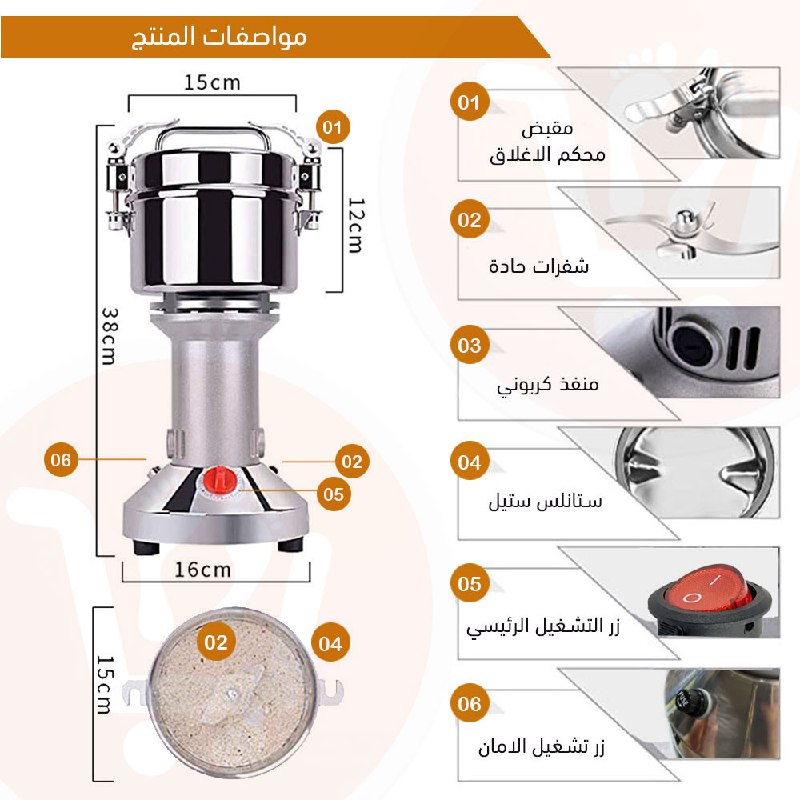 مواصفات المنتج

15cm
01
12cm
38cm
06
02
05
16cm
15cm
02
04

01
مقبض
محكم الاغلاق

02
شفرات حادة

03
منفذ كربوني

04
ستانلس ستيل

05
زر التشغيل الرئيسي

06
زر تشغيل الامان