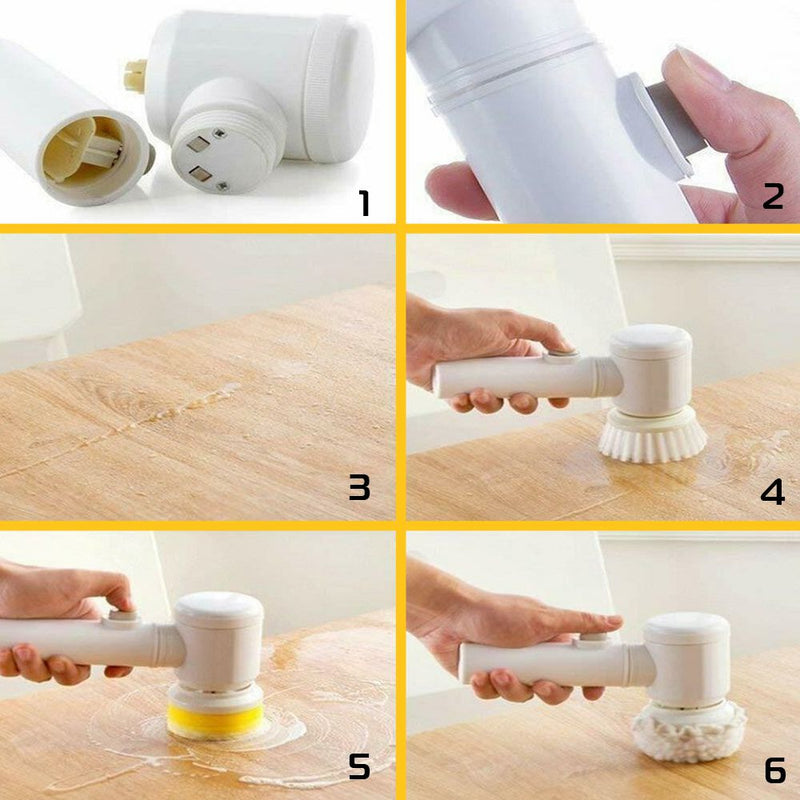 1

2

3

4

5

6