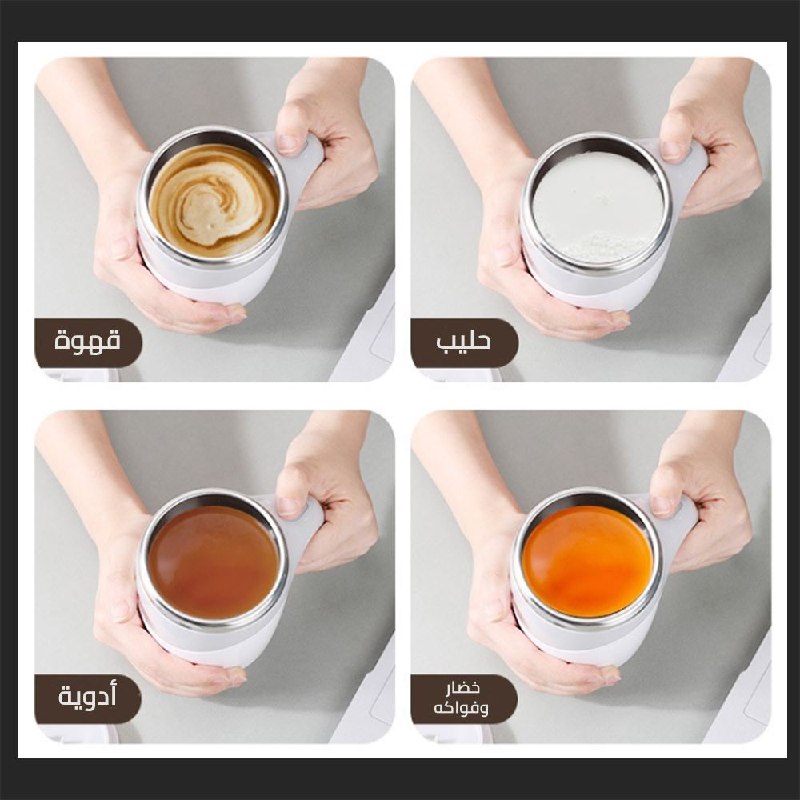 قهوة

حليب

أدوية

خضار
وفواكه