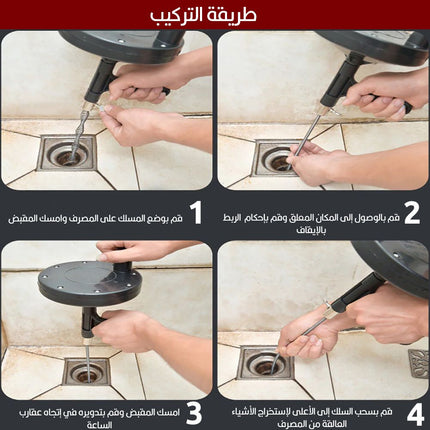 طريقة التركيب

1 قم بوضع المسلك على المصرف وامسك المقبض

2 قم بالوصول إلى المكان المعلق وقم بإحكام الربط بالإيقاف

3 امسك المقبض وقم بتدويره في إتجاه عقارب الساعة

4 قم بسحب السلك إلى الأعلى لإستخراج الأشياء العالقة من المصرف