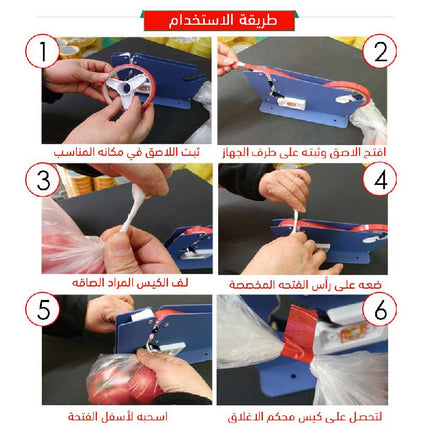 طريقة الاستخدام

1
ثبت اللاصق في مكانه المناسب

2
افتح الاصق وثبته على طرف الجهاز

3
لف الكيس المراد الصاقه

4
ضعه على رأس الفتحه المخصصة

5
اسحبه لأسفل الفتحة

6
لتحصل على كيس محكم الاغلاق