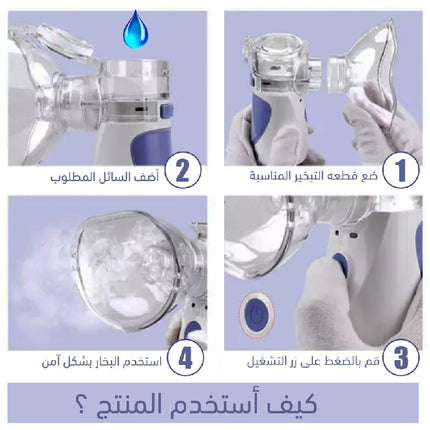 1 ضع قطعه التبخير المناسبة

2 أضف السائل المطلوب

3 قم بالضغط على زر التشغيل

4 استخدم البخار بشكل آمن

كيف أستخدم المنتج ؟