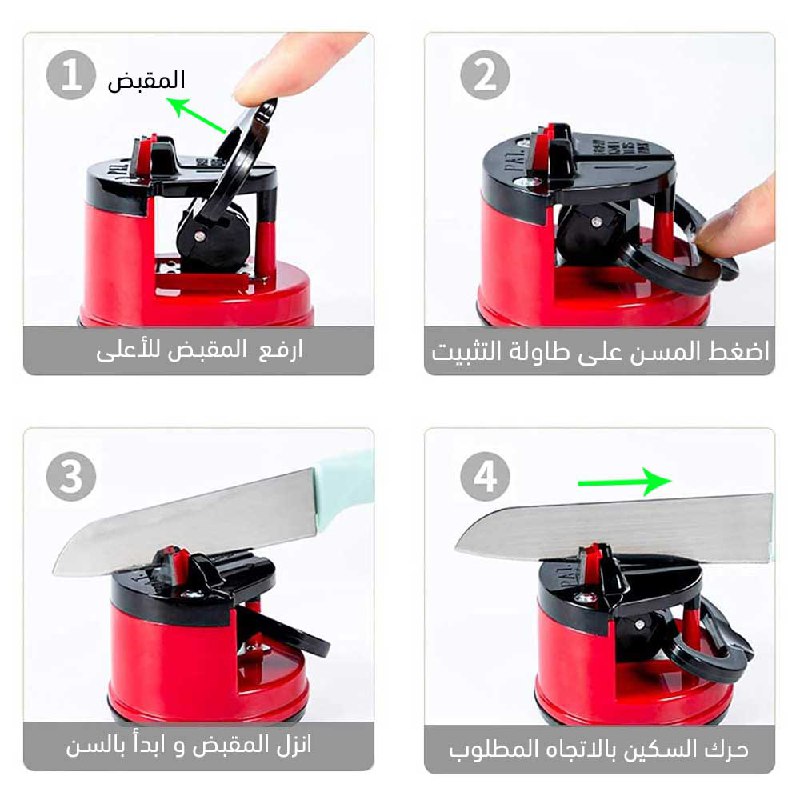 1
المقبض
ارفع المقبض للأعلى

2
اضغط المسن على طاولة التثبيت

3
انزل المقبض و ابدأ بالسن

4
حرك السكين بالاتجاه المطلوب