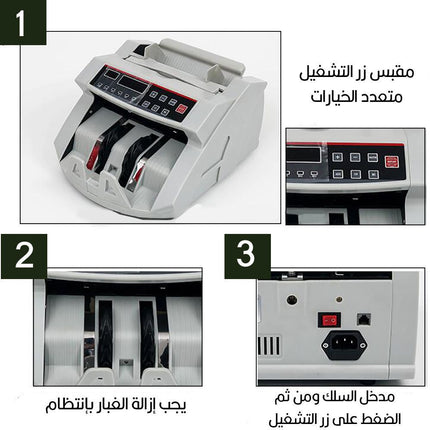 1

مقبس زر التشغيل
متعدد الخيارات

2

3

يجب إزالة الغبار بإنتظام

مدخل السلك ومن ثم
الضغط على زر التشغيل