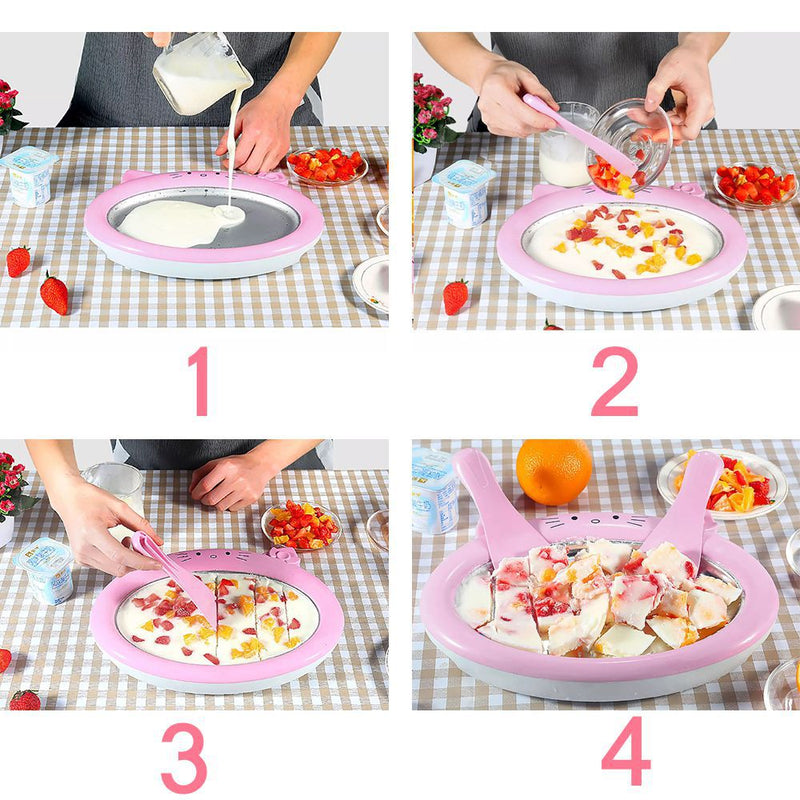 1

2

3

4