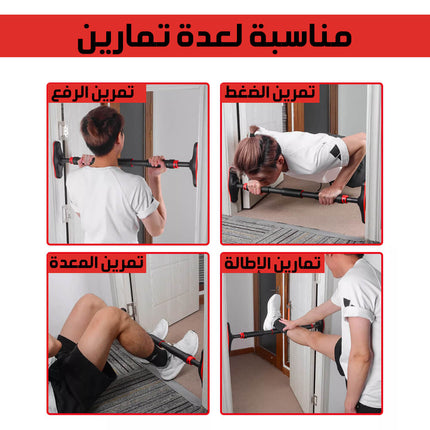 مناسبة لعدة تمارين

تمرين الضغط

تمرين الرفع

تمارين الإطالة

تمرين المعدة