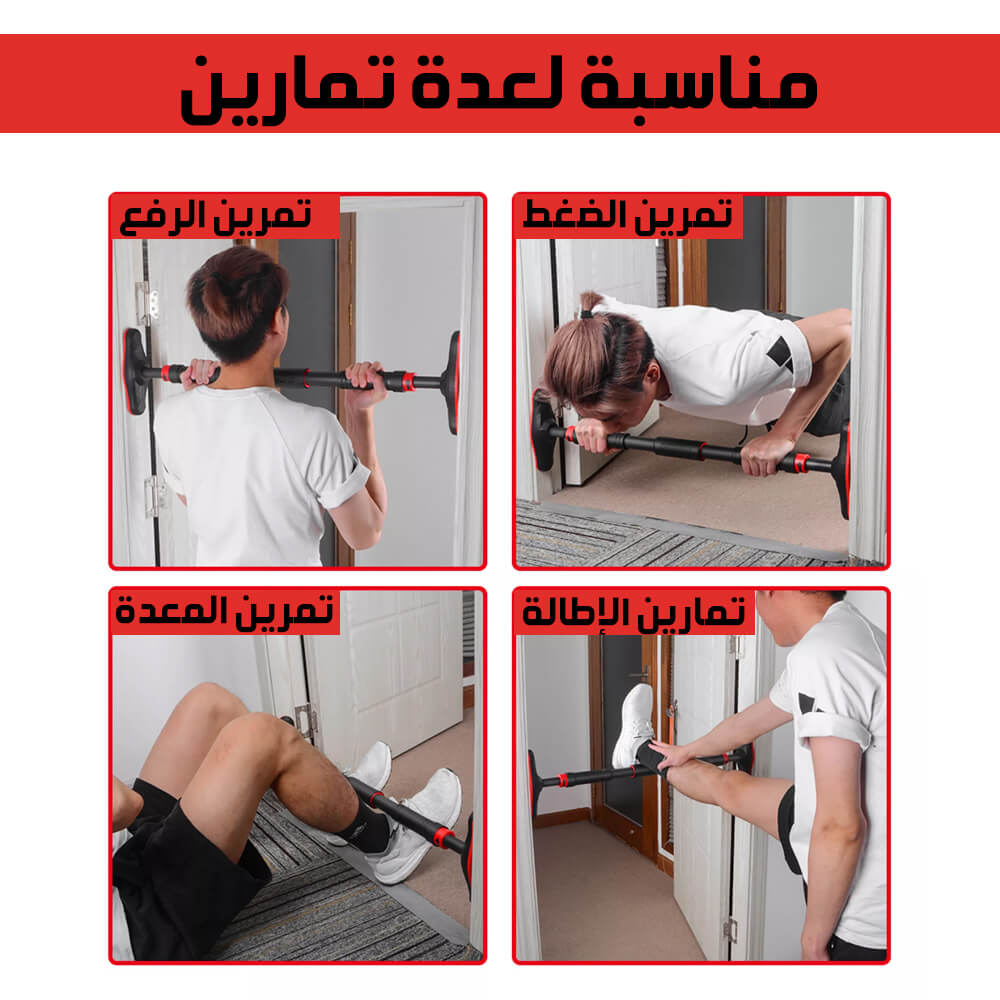 مناسبة لعدة تمارين

تمرين الضغط

تمرين الرفع

تمارين الإطالة

تمرين المعدة