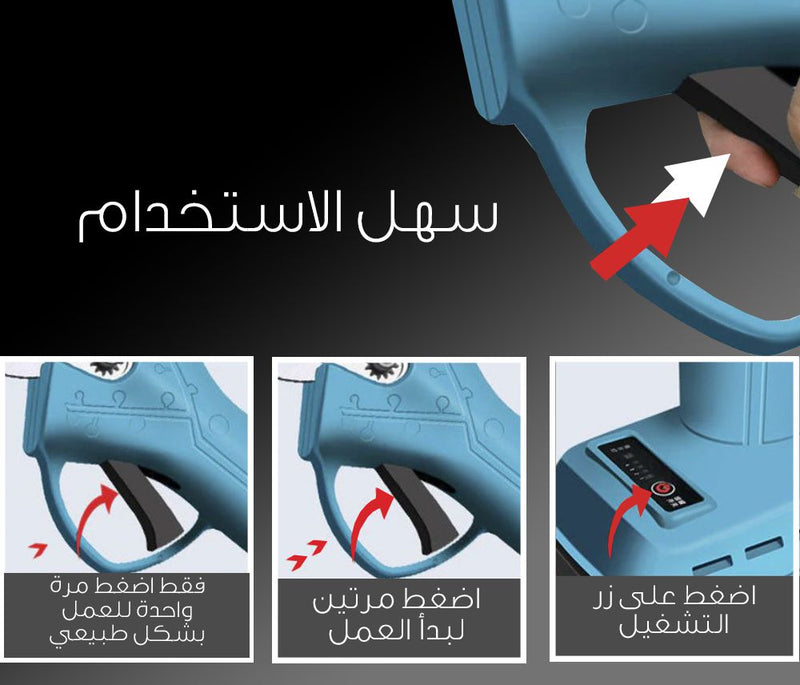 سهل الاستخدام

اضغط على زر التشغيل

اضغط مرتين لبدأ العمل

فقط اضغط مرة واحدة للعمل بشكل طبيعي