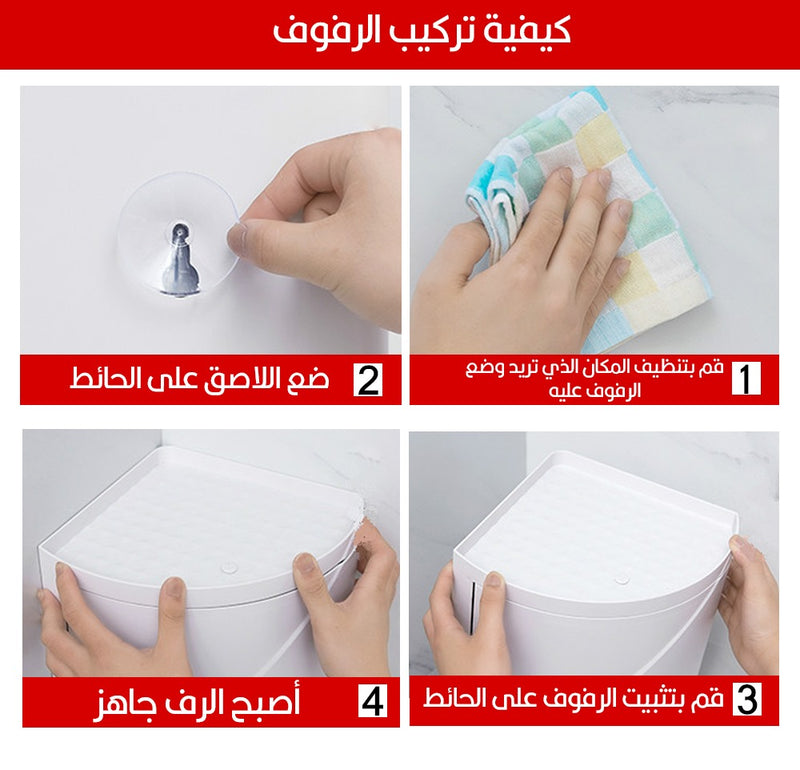 كيفية تركيب الرفوف

1 قم بتنظيف المكان الذي تريد وضع الرفوف عليه

2 ضع اللاصق على الحائط

3 قم بتثبيت الرفوف على الحائط

4 أصبح الرف جاهز