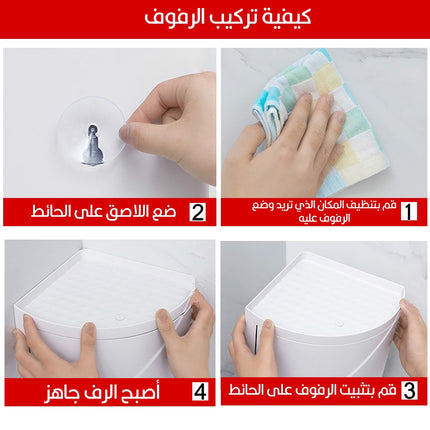 كيفية تركيب الرفوف

1 قم بتنظيف المكان الذي تريد وضع الرفوف عليه

2 ضع اللاصق على الحائط

3 قم بتثبيت الرفوف على الحائط

4 أصبح الرف جاهز