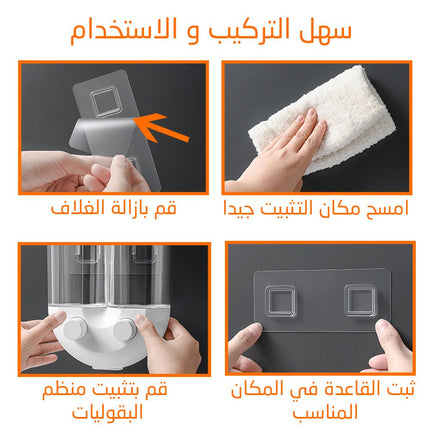 سهل التركيب و الاستخدام

امسح مكان التثبيت جيدا

قم بازالة الغلاف

ثبت القاعدة في المكان المناسب

قم بتثبيت منظم البقوليات