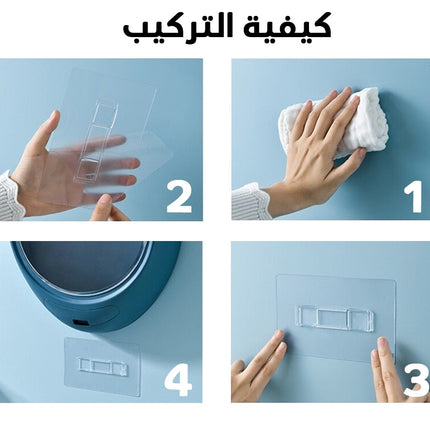 كيفية التركيب

1

2

3

4