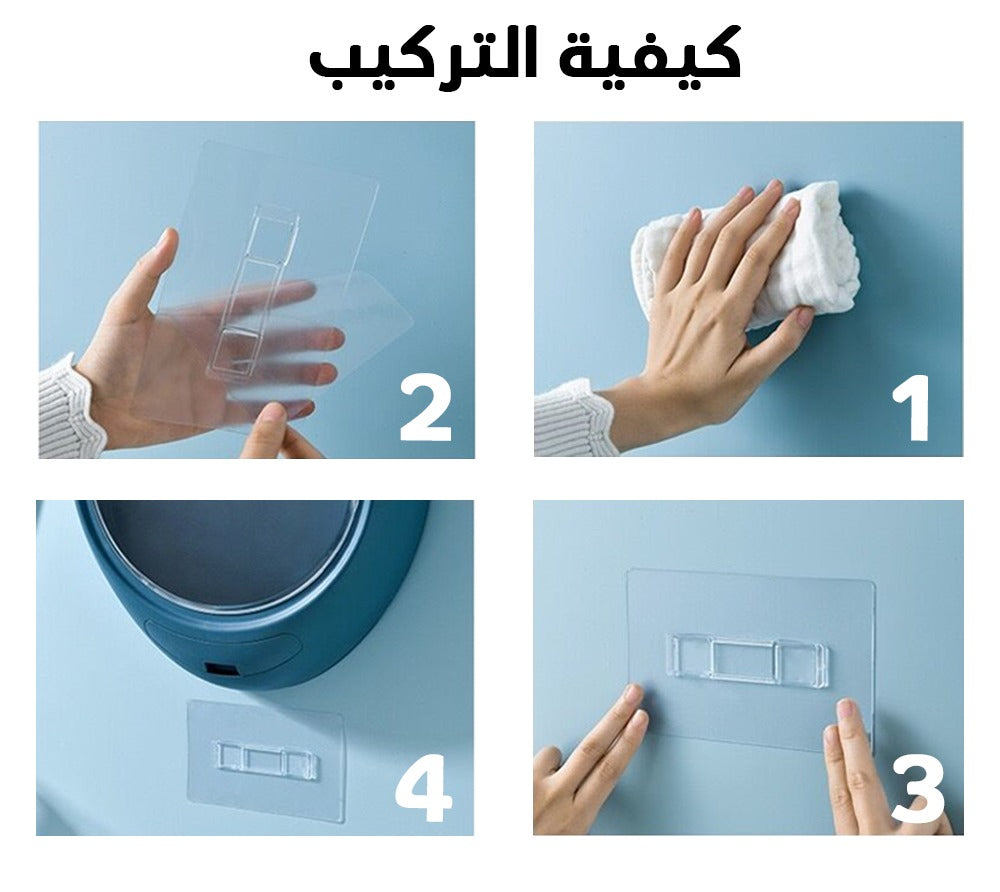 كيفية التركيب

1

2

3

4