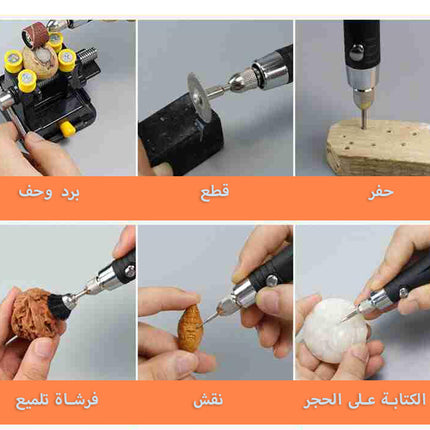 حفر

قطع

برد وحف

الكتابة على الحجر

نقش

فرشاة تلميع