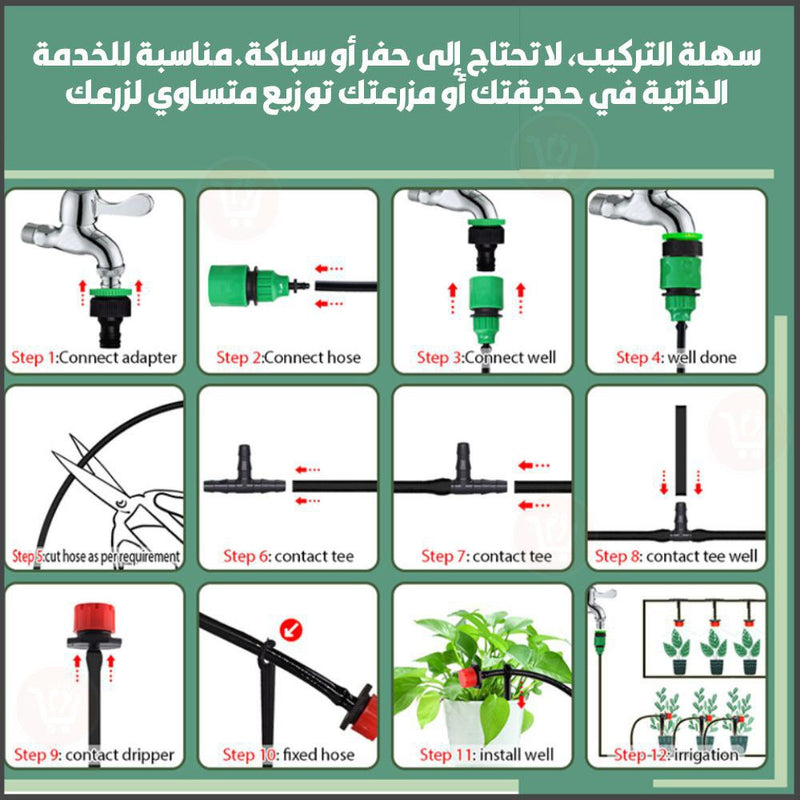 سهلة التركيب، لا تحتاج إلى حفر أو سباكة.مناسبة للخدمة الذاتية في حديقتك أو مزرعتك توزيع متساوي لزرعك

Step 1:Connect adapter

Step 2:Connect hose

Step 3:Connect well

Step 4: well done

Step 5:cut hose as per requirement

Step 6: contact tee

Step 7: contact tee

Step 8: contact tee well

Step 9: contact dripper

Step 10: fixed hose

Step 11: install well

Step 12: irrigation